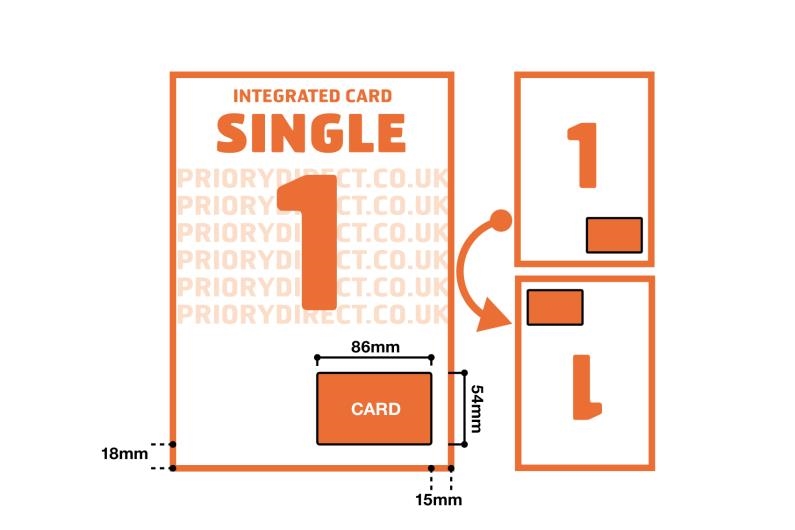 INTEGRATED CARD
SINGLE

PRIORYDIRECT.CO.UK
PRIORYDIRECT.CO.UK
PRIORYDIRECT.CO.UK
PRIORYDIRECT.CO.UK
PRIORYDIRECT.CO.UK
PRIORYDIRECT.CO.UK

1

86mm
CARD
54mm
18mm
15mm

1

1